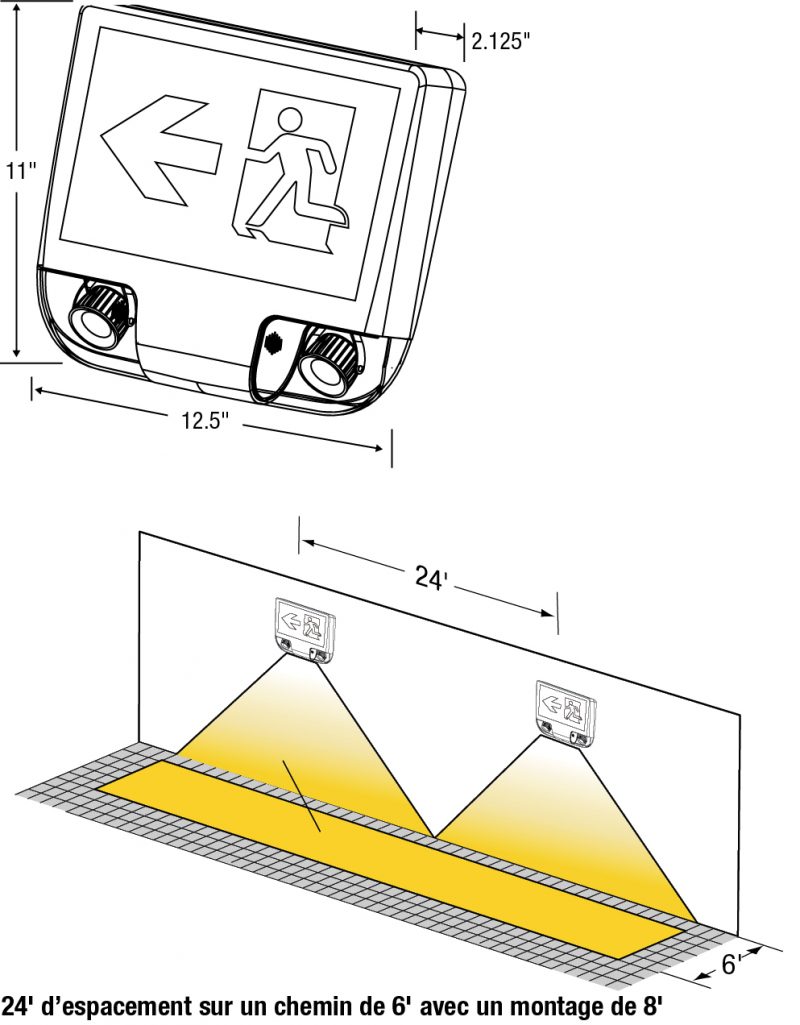 2.125"

11"

12.5"

24'

6'

24' d'espacement sur un chemin de 6' avec un montage de 8'