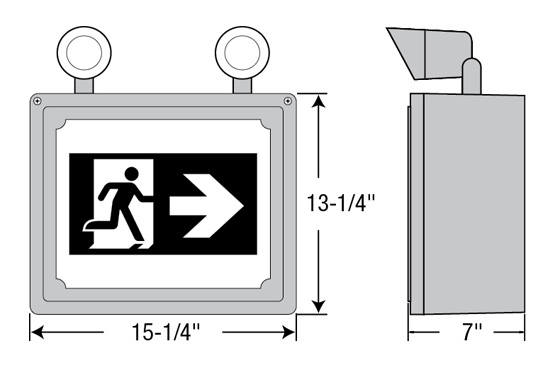 13-1/4"

15-1/4"

7"