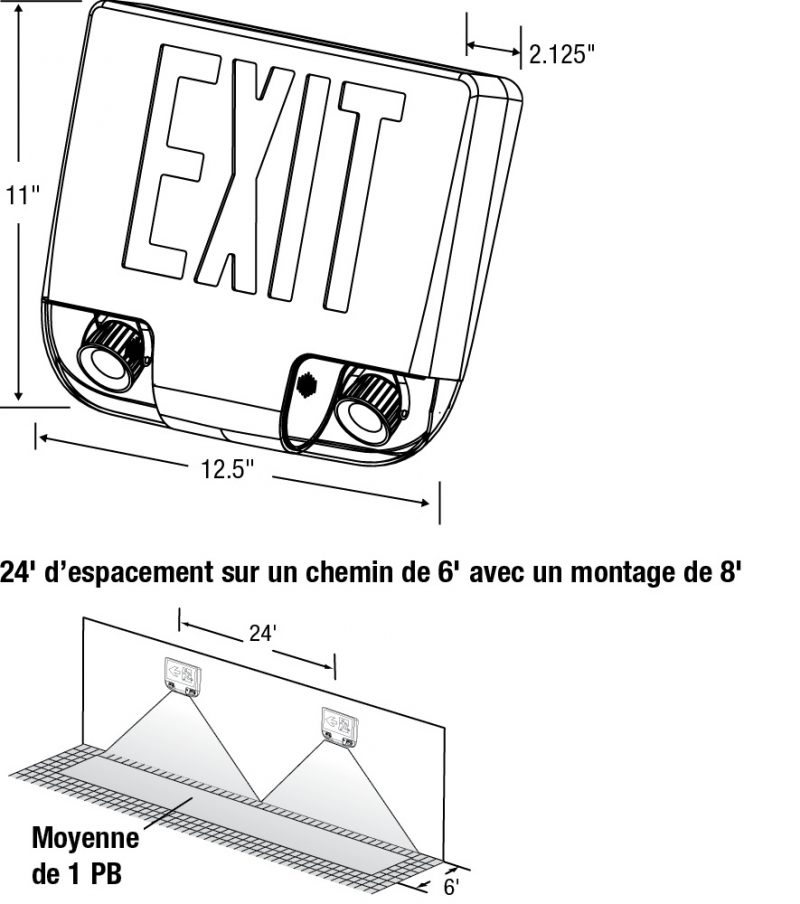 2.125"

EXIT

11"

12.5"

24' d'espacement sur un chemin de 6' avec un montage de 8'

24'

Moyenne de 1 PB

6'