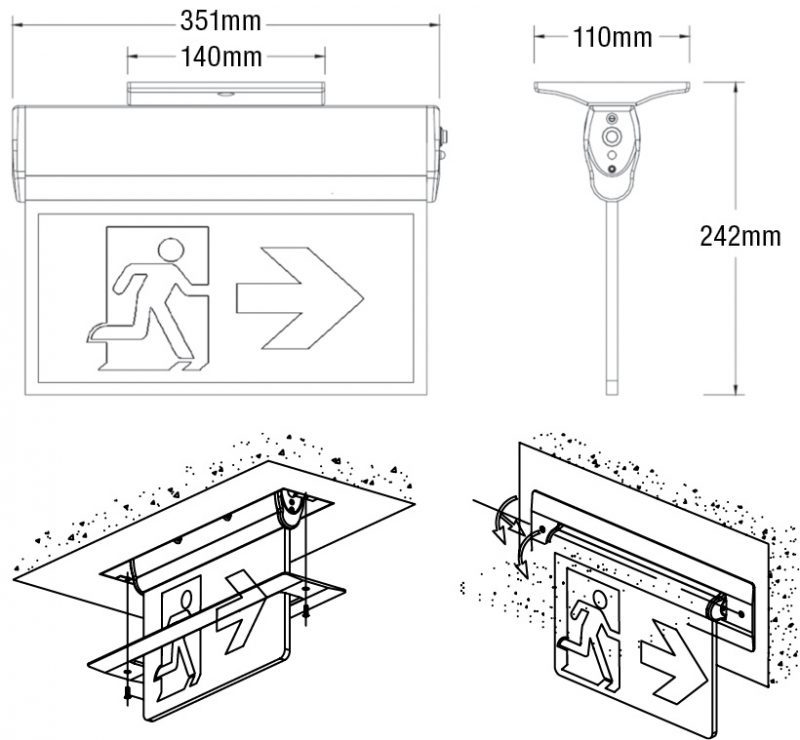 351mm
140mm
110mm
242mm