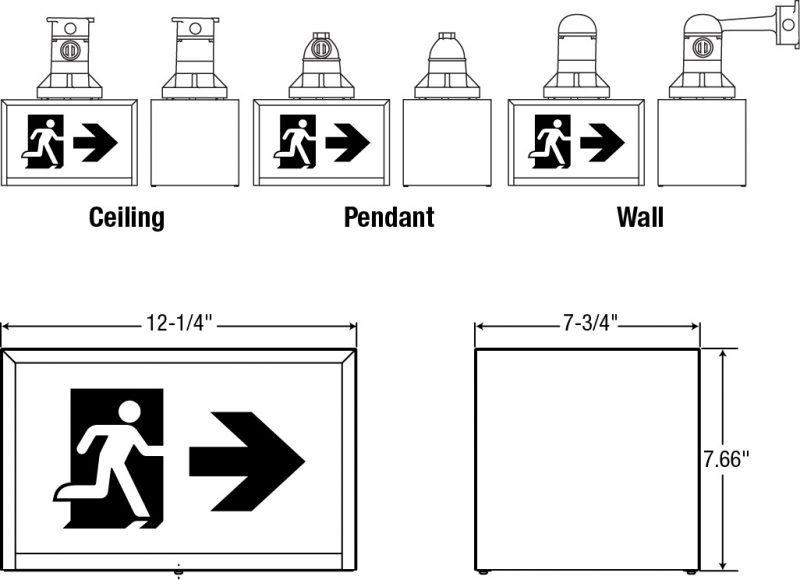 Ceiling

Pendant

Wall

12-1/4"

7-3/4"

7.66"