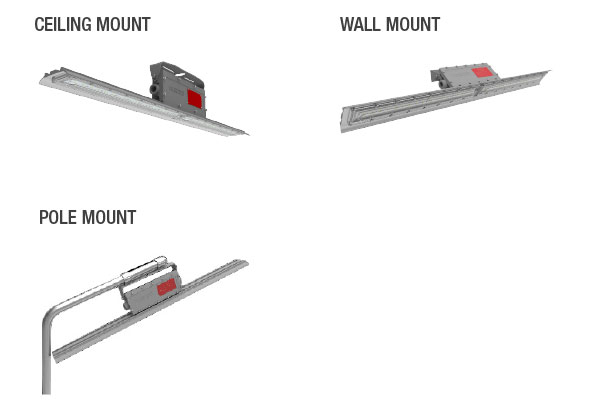 CEILING MOUNT

WALL MOUNT

POLE MOUNT