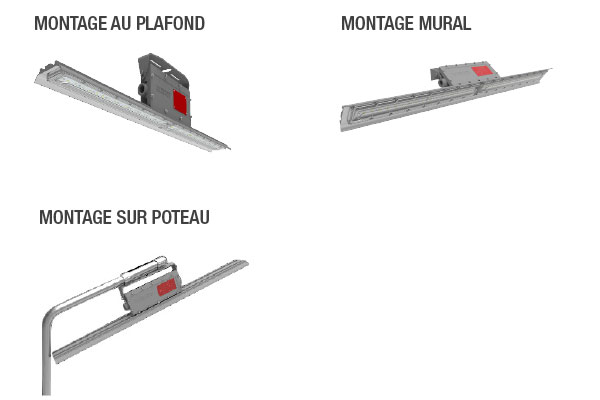 MONTAGE AU PLAFOND

MONTAGE MURAL

MONTAGE SUR POTEAU